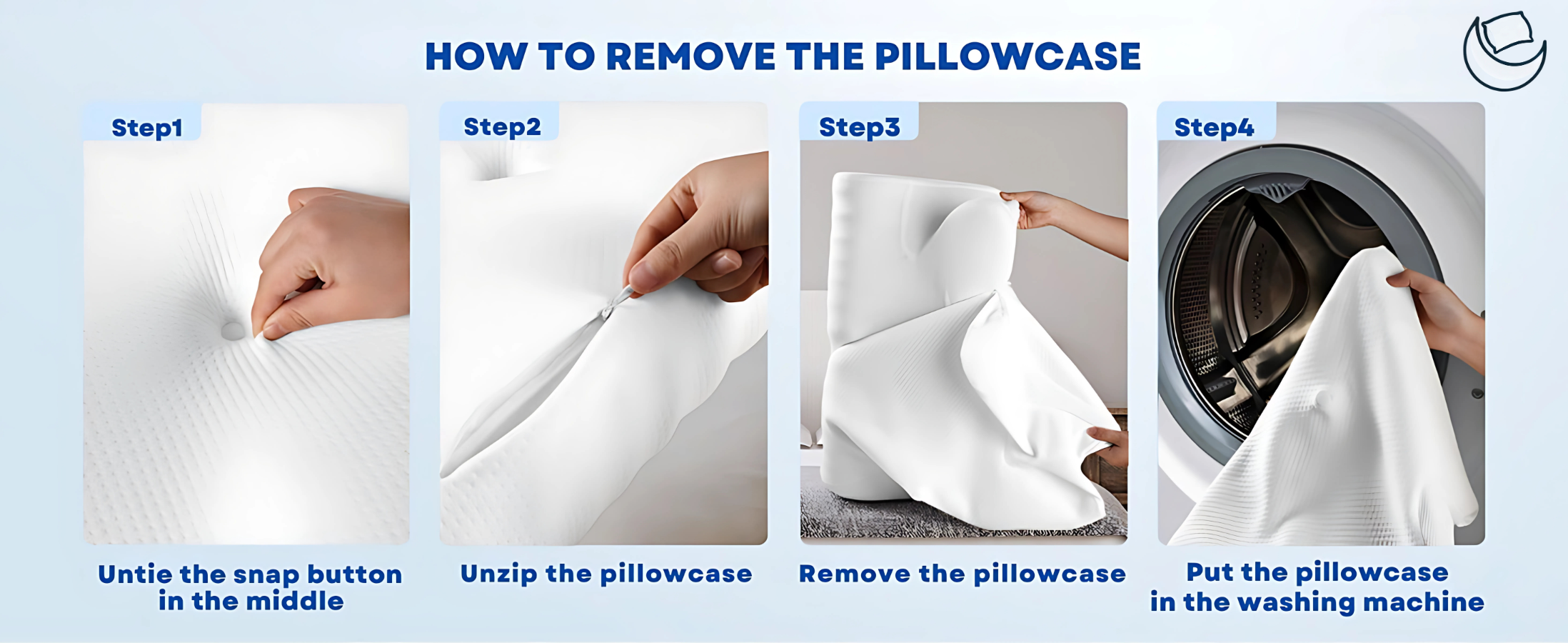 HOW TO REMOVE THE PILLOWCASE

Step1

Untie the snap button in the middle

Step2

Unzip the pillowcase

Step3

Remove the pillowcase

Step4

Put the pillowcase in the washing machine